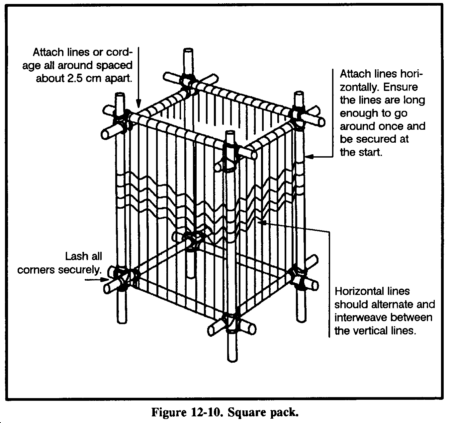 Attach lines or cordage all around spaced about 2.5 cm apart.

Attach lines horizontally. Ensure the lines are long enough to go around once and be secured at the start.

Lash all corners securely.

Horizontal lines should alternate and interweave between the vertical lines.

Figure 12-10. Square pack.